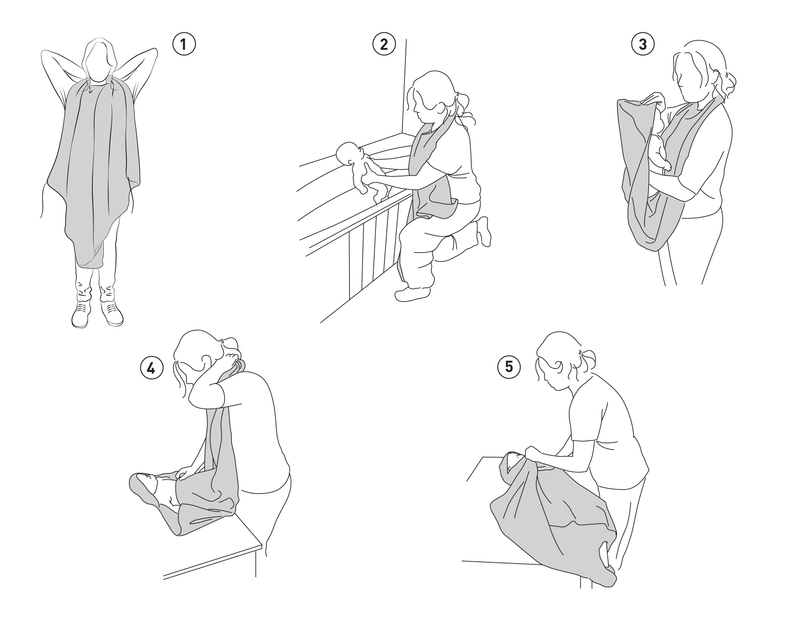 1

2

3

4

5