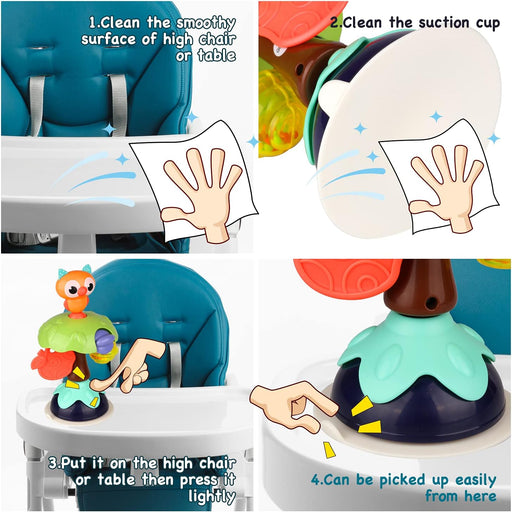 1.Clean the smoothy surface of high chair or table

2.Clean the suction cup

3.Put it on the high chair or table then press it lightly

4.Can be picked up easily from here